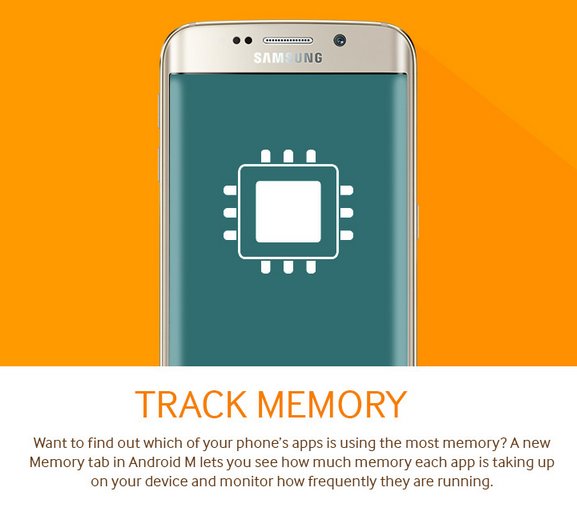 SAMSUNG

TRACK MEMORY

Want to find out which of your phone's apps is using the most memory? A new Memory tab in Android M lets you see how much memory each app is taking up on your device and monitor how frequently they are running.