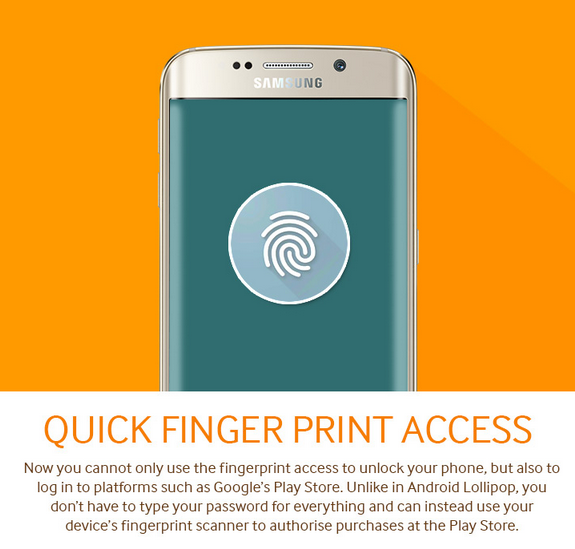 SAMSUNG

QUICK FINGER PRINT ACCESS

Now you cannot only use the fingerprint access to unlock your phone, but also to log in to platforms such as Google's Play Store. Unlike in Android Lollipop, you don't have to type your password for everything and can instead use your device's fingerprint scanner to authorise purchases at the Play Store.