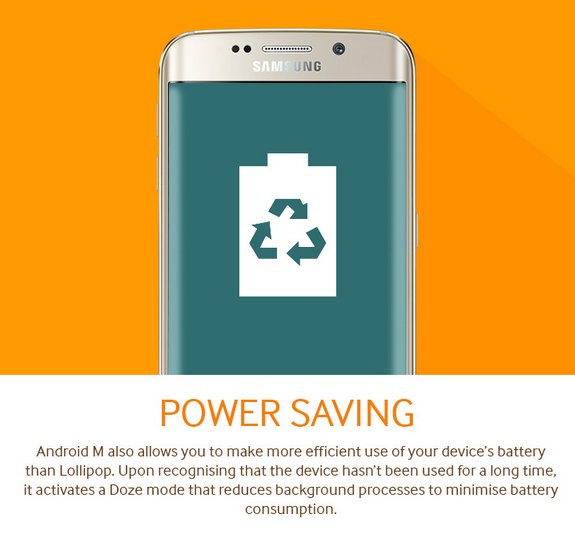 SAMSUNG

POWER SAVING

Android M also allows you to make more efficient use of your device's battery than Lollipop. Upon recognising that the device hasn't been used for a long time, it activates a Doze mode that reduces background processes to minimise battery consumption.