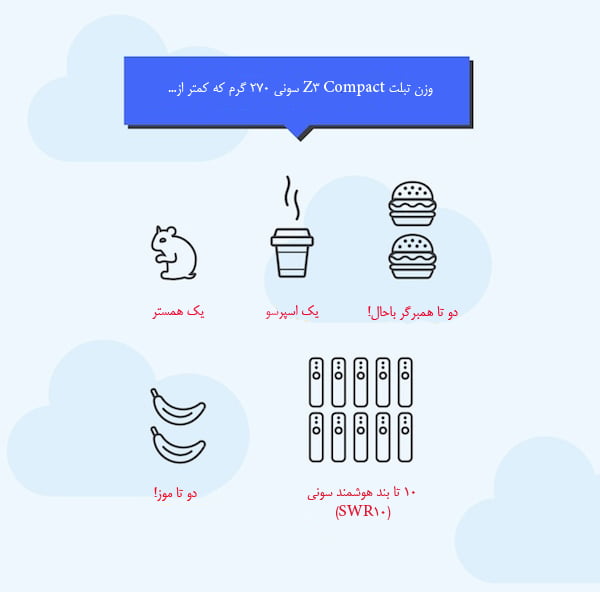 وزن تبلت Z۳ Compact سونی ۲۷۰ گرم که کمتر از...

دو تا همبرگر باحال!

یک اسپرسو

یک همستر

۱۰ تا بند هوشمند سونی (SWR۱۰)

دو تا موز!