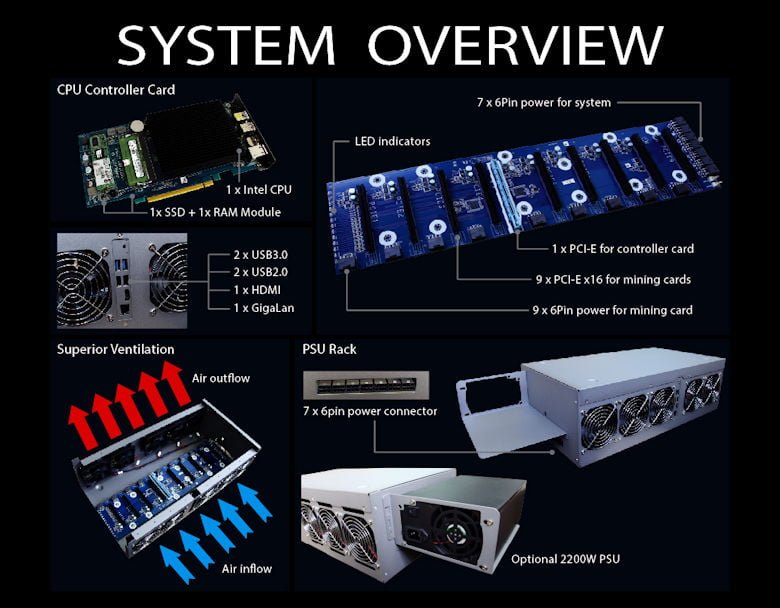 SYSTEM OVERVIEW

CPU Controller Card

1 x Intel CPU

1x SSD + 1x RAM Module

2 x USB3.0
2 x USB2.0
1 x HDMI
1 x GigaLan

7 x 6Pin power for system

LED indicators

1 x PCI-E for controller card

9 x PCI-E x16 for mining cards

9 x 6Pin power for mining card

Superior Ventilation

Air outflow

Air inflow

PSU Rack

7 x 6pin power connector

Optional 2200W PSU