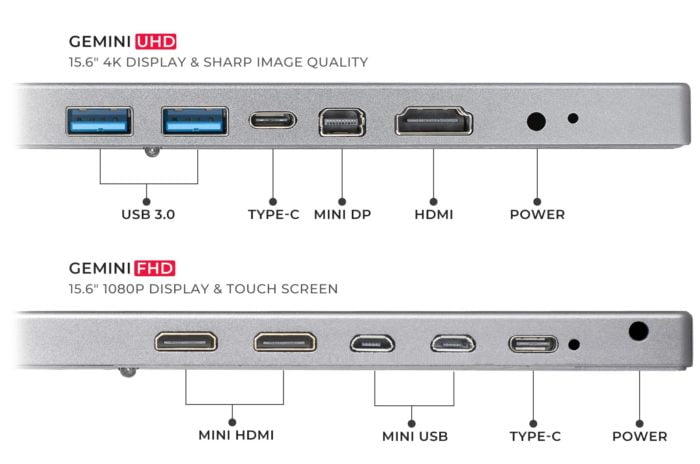 GEMINI UHD
15.6" 4K DISPLAY & SHARP IMAGE QUALITY

USB 3.0
TYPE-C
MINI DP
HDMI
POWER

GEMINI FHD
15.6" 1080P DISPLAY & TOUCH SCREEN

MINI HDMI
MINI USB
TYPE-C
POWER