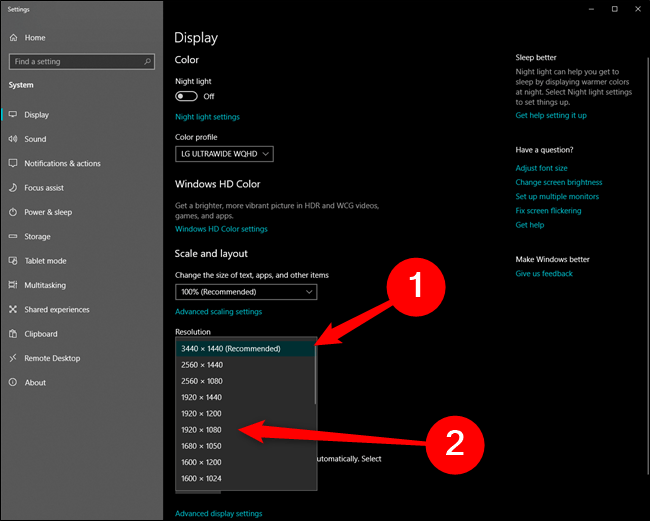 Settings

Home

Find a setting

System

Display

Sound

Notifications & actions

Focus assist

Power & sleep

Storage

Tablet mode

Multitasking

Shared experiences

Clipboard

Remote Desktop

About

Display

Color

Night light

Off

Night light settings

Color profile

LG ULTRAWIDE WQHD

Windows HD Color

Get a brighter, more vibrant picture in HDR and WCG videos, games, and apps.

Windows HD Color settings

Scale and layout

Change the size of text, apps, and other items

100% (Recommended)

Advanced scaling settings

Resolution

3440 × 1440 (Recommended)

2560 × 1440

2560 × 1080

1920 × 1440

1920 × 1200

1920 × 1080

1680 × 1050

1600 × 1200

1600 × 1024

utomatically. Select

Advanced display settings

1

2

Sleep better

Night light can help you get to sleep by displaying warmer colors at night. Select Night light settings to set things up.

Get help setting it up

Have a question?

Adjust font size

Change screen brightness

Set up multiple monitors

Fix screen flickering

Get help

Make Windows better

Give us feedback