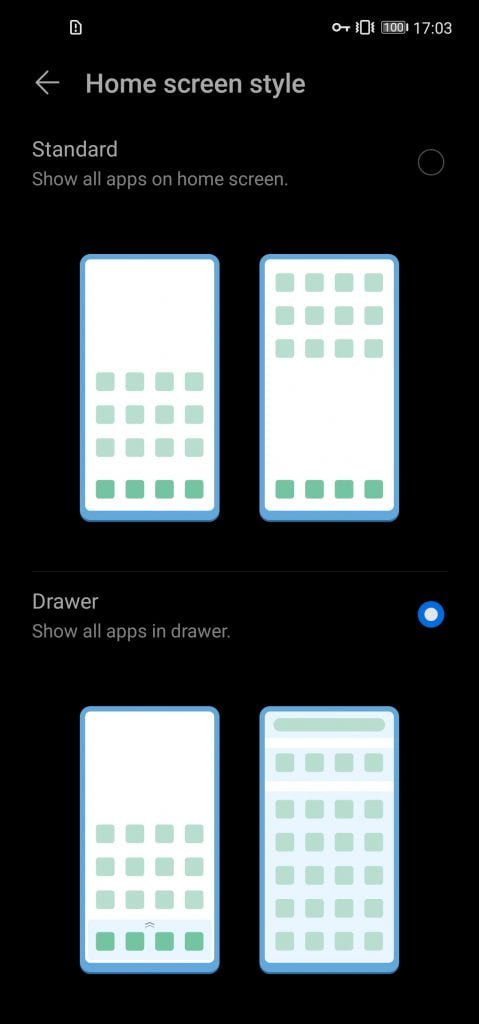 100 17:03

Home screen style

Standard
Show all apps on home screen.

Drawer
Show all apps in drawer.