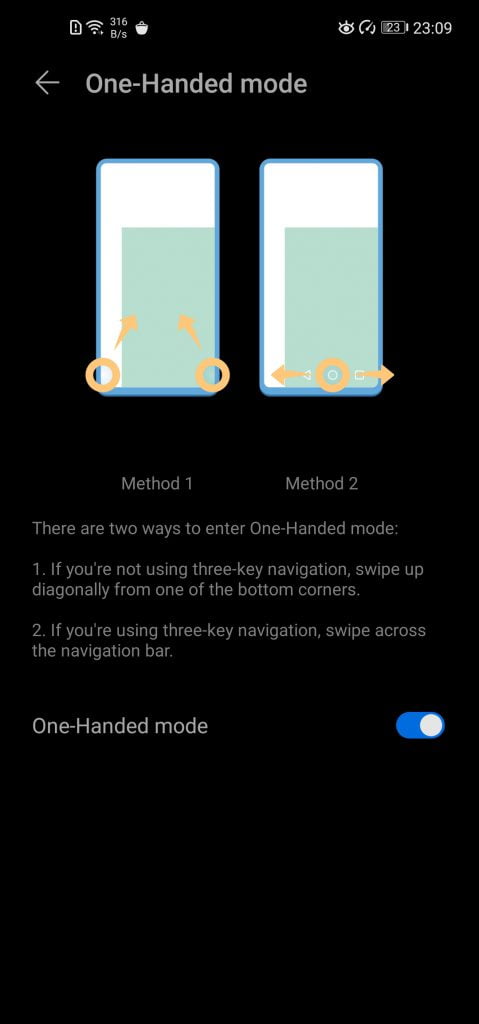 316 B/s 23 23:09

One-Handed mode

Method 1 Method 2

There are two ways to enter One-Handed mode:

1. If you're not using three-key navigation, swipe up diagonally from one of the bottom corners.

2. If you're using three-key navigation, swipe across the navigation bar.

One-Handed mode