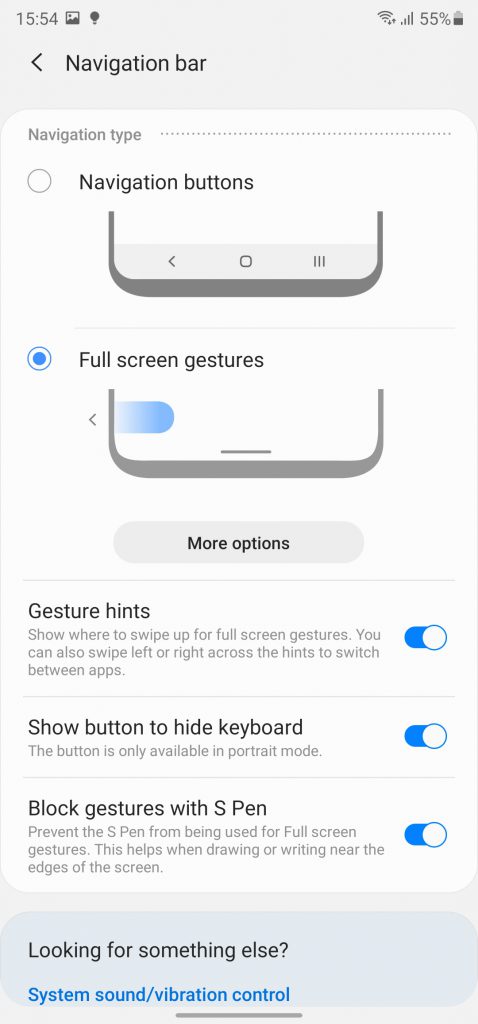 15:54 55%

Navigation bar

Navigation type

Navigation buttons

Full screen gestures

More options

Gesture hints
Show where to swipe up for full screen gestures. You can also swipe left or right across the hints to switch between apps.

Show button to hide keyboard
The button is only available in portrait mode.

Block gestures with S Pen
Prevent the S Pen from being used for Full screen gestures. This helps when drawing or writing near the edges of the screen.

Looking for something else?

System sound/vibration control