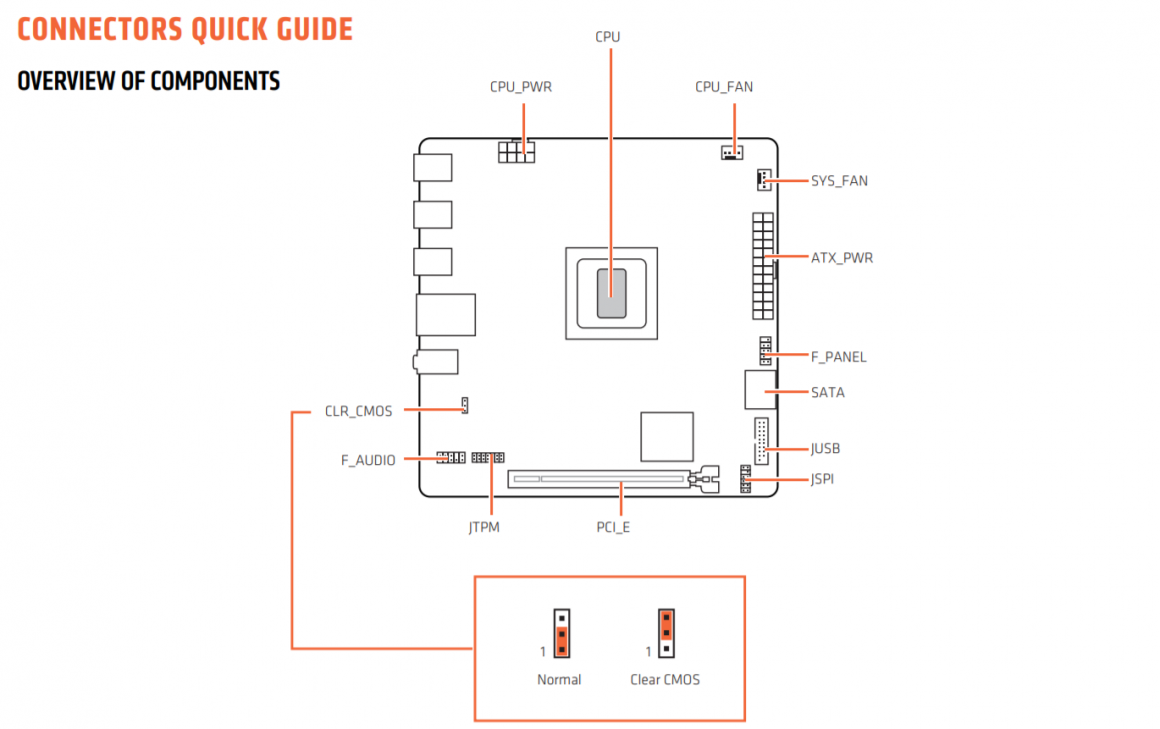 CONNECTORS QUICK GUIDE

OVERVIEW OF COMPONENTS

CPU

CPU_PWR

CPU_FAN

SYS_FAN

ATX_PWR

F_PANEL

SATA

JUSB

JSPI

CLR_CMOS

F_AUDIO

JTPM

PCI_E

1

Normal

1

Clear CMOS